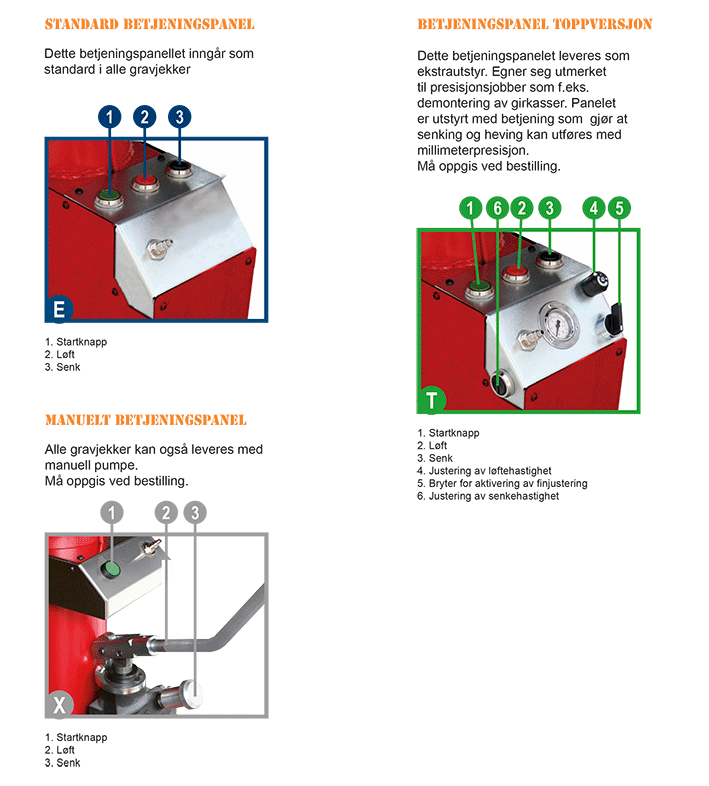 STANDARD BETJENINGSPANEL

Dette betjeningspanellet inngår som standard i alle gravjekker

1 2 3

E

1. Startknapp
2. Løft
3. Senk

MANUELT BETJENINGSPANEL

Alle gravjekker kan også leveres med manuell pumpe.
Må oppgis ved bestilling.

1 2 3

X

1. Startknapp
2. Løft
3. Senk

BETJENINGSPANEL TOPPVERSJON

Dette betjeningspanelet leveres som ekstrautstyr. Egner seg utmerket til presisjonsjobber som f.eks. demontering av girkasser. Panelet er utstyrt med betjening som gjør at senking og heving kan utføres med millimeterpresisjon.
Må oppgis ved bestilling.

1 6 2 3 4 5

T

1. Startknapp
2. Løft
3. Senk
4. Justering av løftehastighet
5. Bryter for aktivering av finjustering
6. Justering av senkehastighet