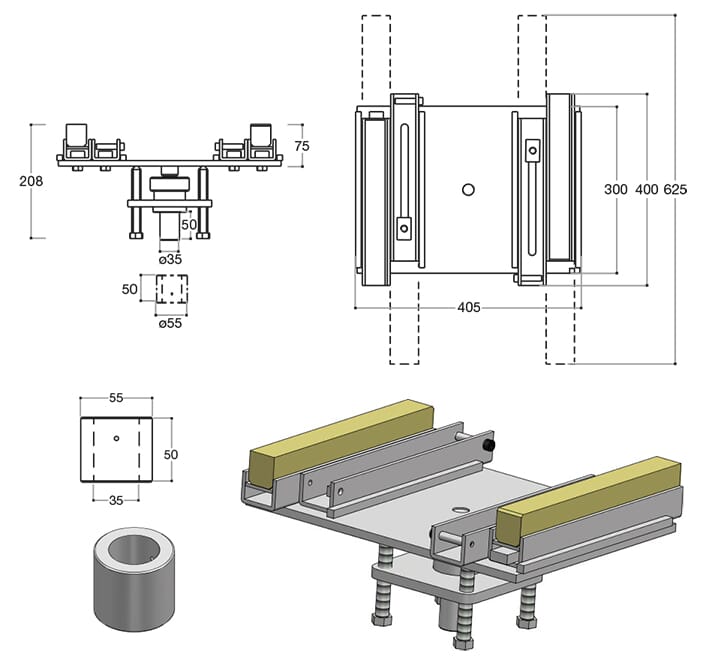 208
75
50
ø35
50
ø55
300
400
625
405
55
50
35