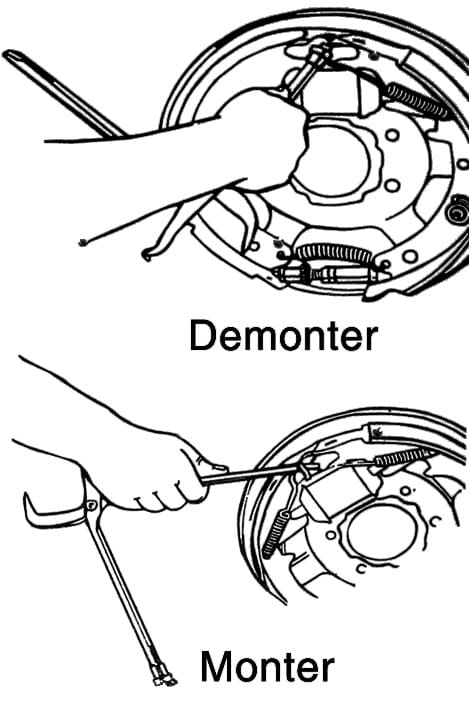 Demonter

Monter