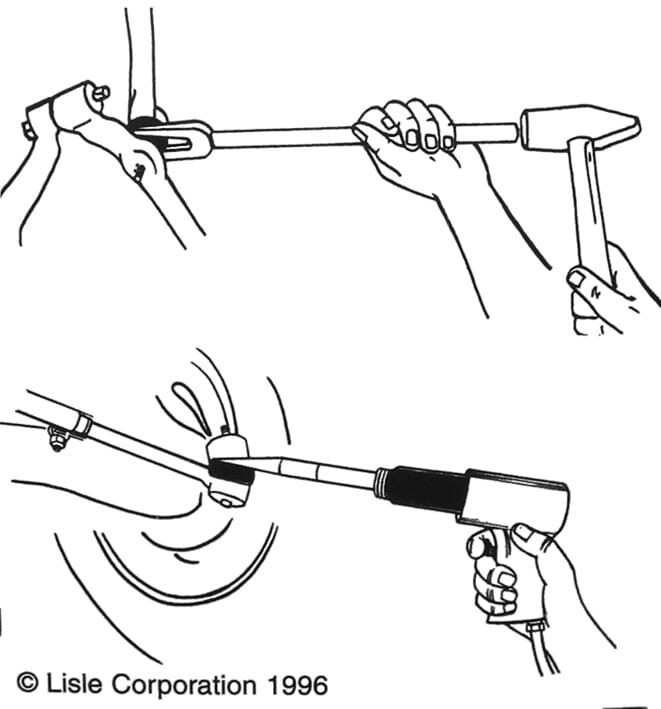 © Lisle Corporation 1996